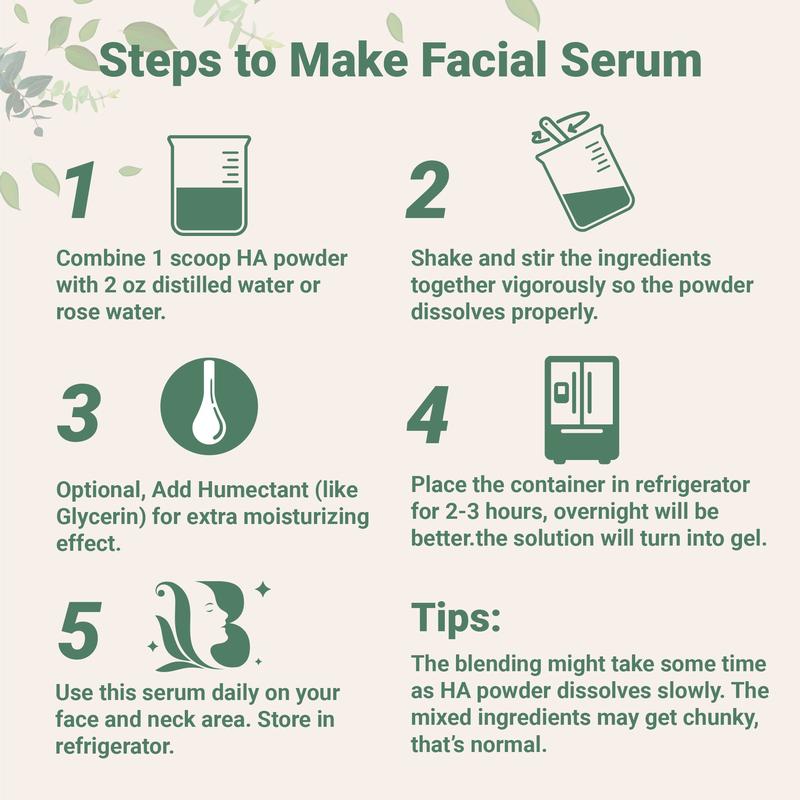 Steps to Make Facial Serum

1

Combine 1 scoop HA powder with 2 oz distilled water or rose water.

2

Shake and stir the ingredients together vigorously so the powder dissolves properly.

3

Optional, Add Humectant (like Glycerin) for extra moisturizing effect.

4

Place the container in refrigerator for 2-3 hours, overnight will be better.the solution will turn into gel.

5

Use this serum daily on your face and neck area. Store in refrigerator.

Tips:

The blending might take some time as HA powder dissolves slowly. The mixed ingredients may get chunky, that's normal.